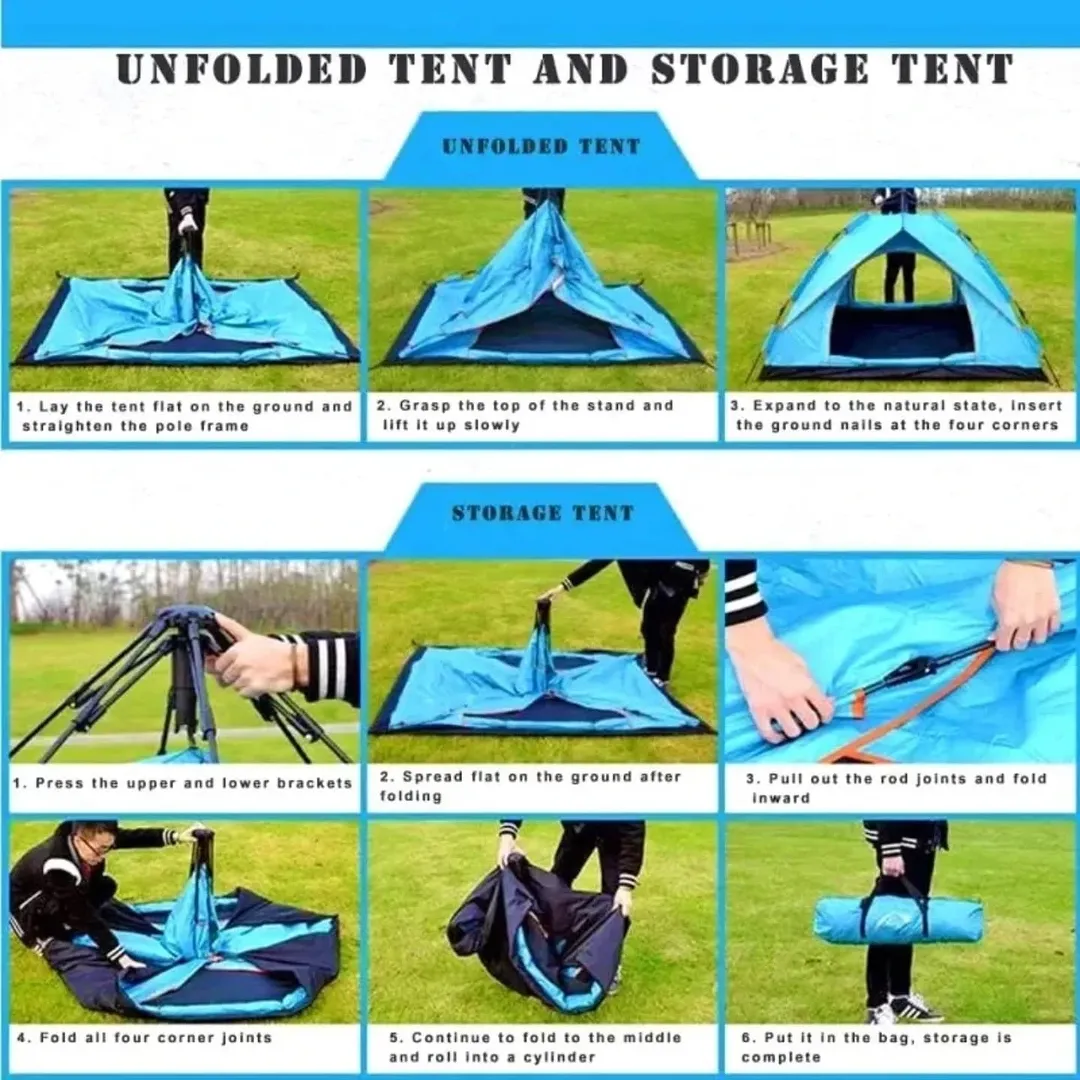 UNFOLDED TENT AND STORAGE TENT

UNFOLDED TENT

1. Lay the tent flat on the ground and straighten the pole frame

2. Grasp the top of the stand and lift it up slowly

3. Expand to the natural state, insert the ground nails at the four corners

STORAGE TENT

1. Press the upper and lower brackets

2. Spread flat on the ground after folding

3. Pull out the rod joints and fold inward

4. Fold all four corner joints

5. Continue to fold to the middle and roll into a cylinder

6. Put it in the bag, storage is complete